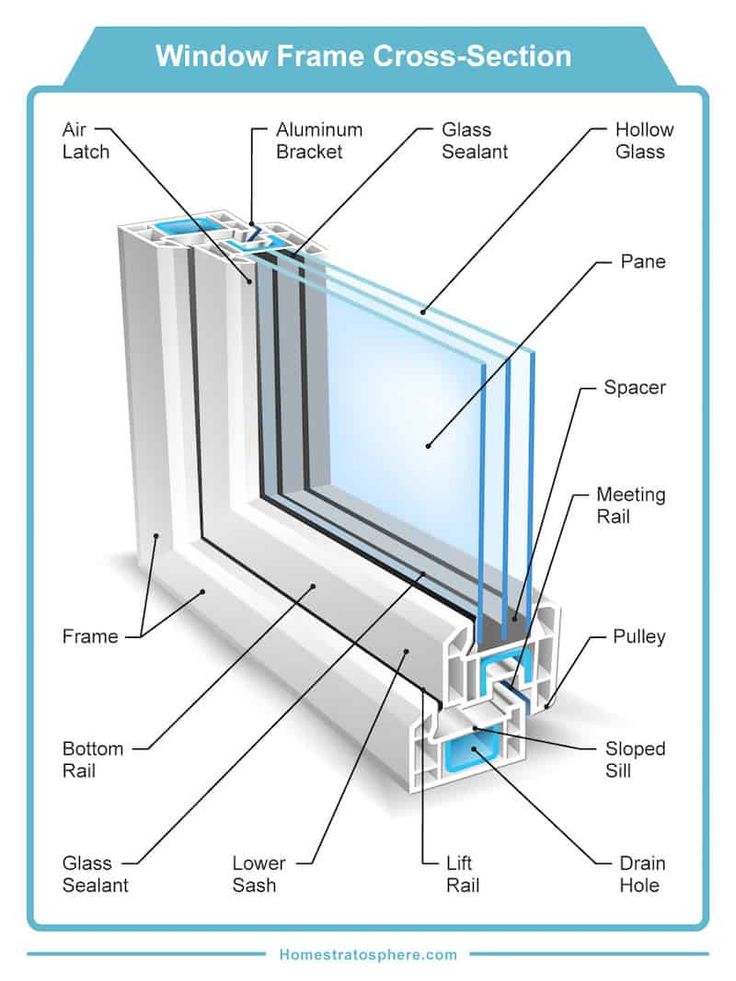 Window Frame Cross-Section

Air Latch

Aluminum Bracket

Glass Sealant

Hollow Glass

Pane

Spacer

Meeting Rail

Pulley

Sloped Sill

Drain Hole

Lift Rail

Lower Sash

Glass Sealant

Bottom Rail

Frame

Homestratosphere.com